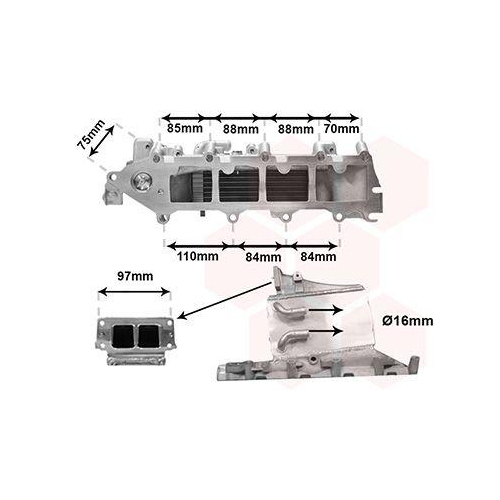 75mm
85mm
88mm
88mm
70mm
110mm
84mm
84mm
97mm
Ø16mm