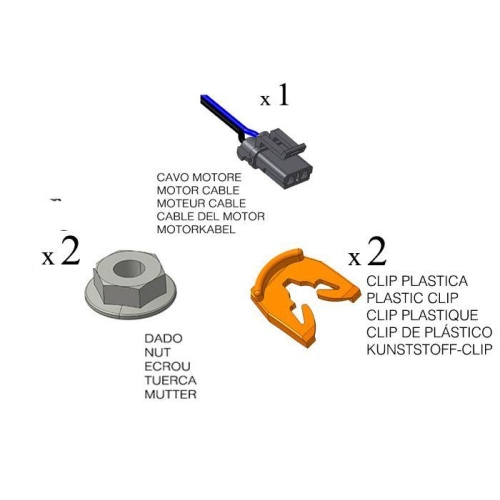 x 1

CAVO MOTORE
MOTOR CABLE
MOTEUR CABLE
CABLE DEL MOTOR
MOTORKABEL

x 2

DADO
NUT
ECROU
TUERCA
MUTTER

x 2

CLIP PLASTICA
PLASTIC CLIP
CLIP PLASTIQUE
CLIP DE PLÁSTICO
KUNSTSTOFF-CLIP