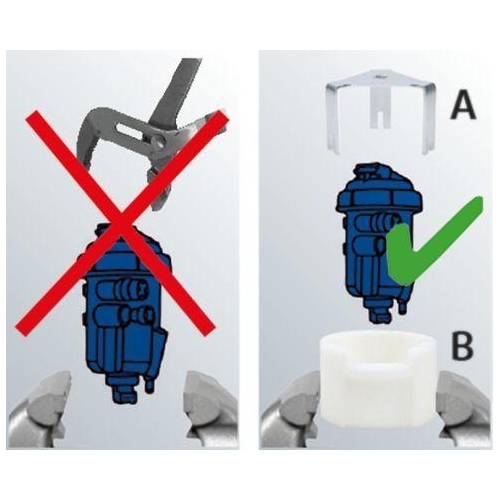 A

B