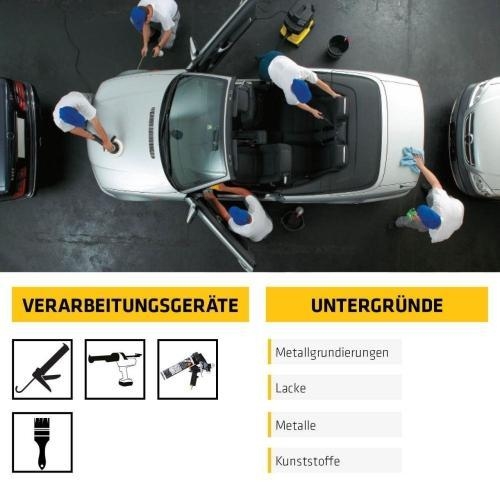 VERARBEITUNGSGERÄTE

UNTERGRÜNDE

Metallgrundierungen

Lacke

Metalle

Kunststoffe