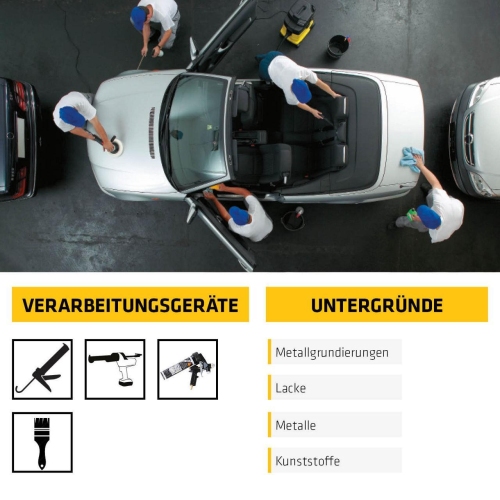 VERARBEITUNGSGERÄTE

UNTERGRÜNDE

Metallgrundierungen

Lacke

Metalle

Kunststoffe